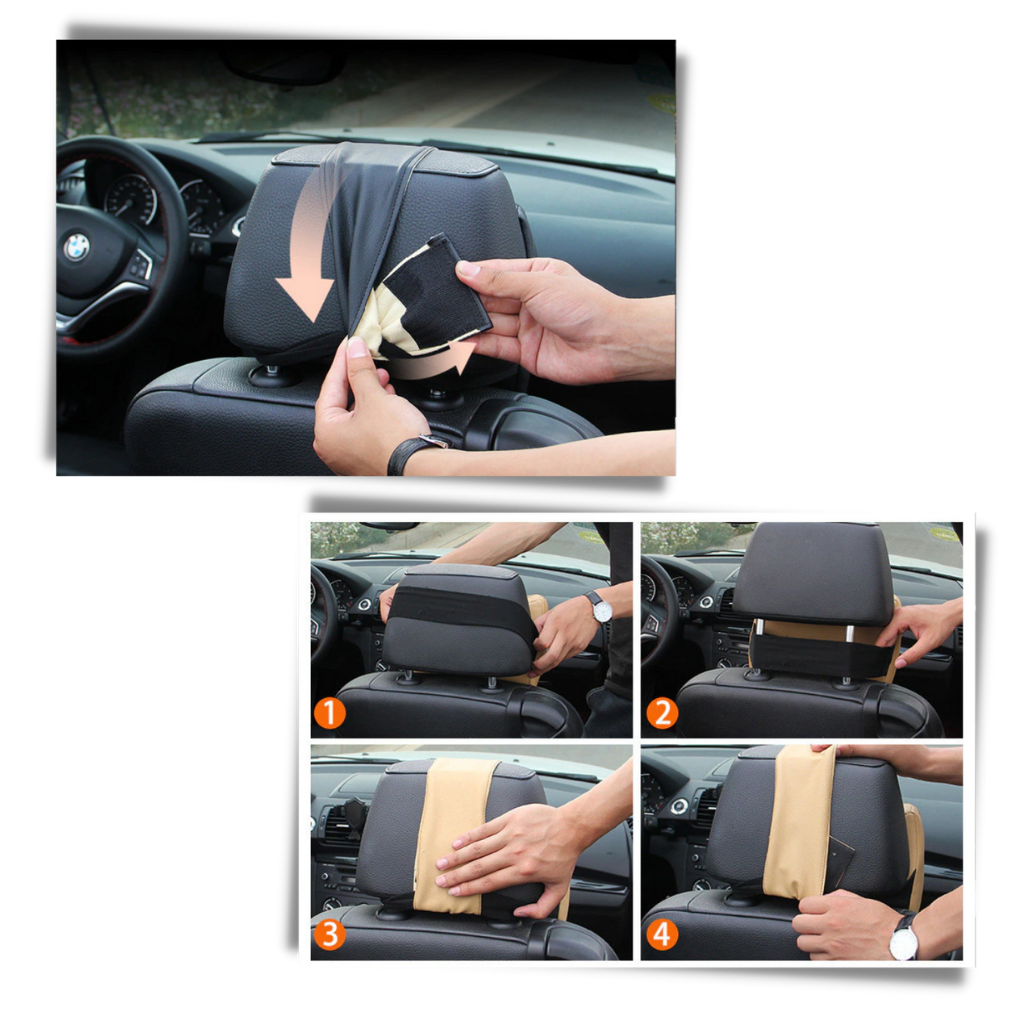 1

2

3

4