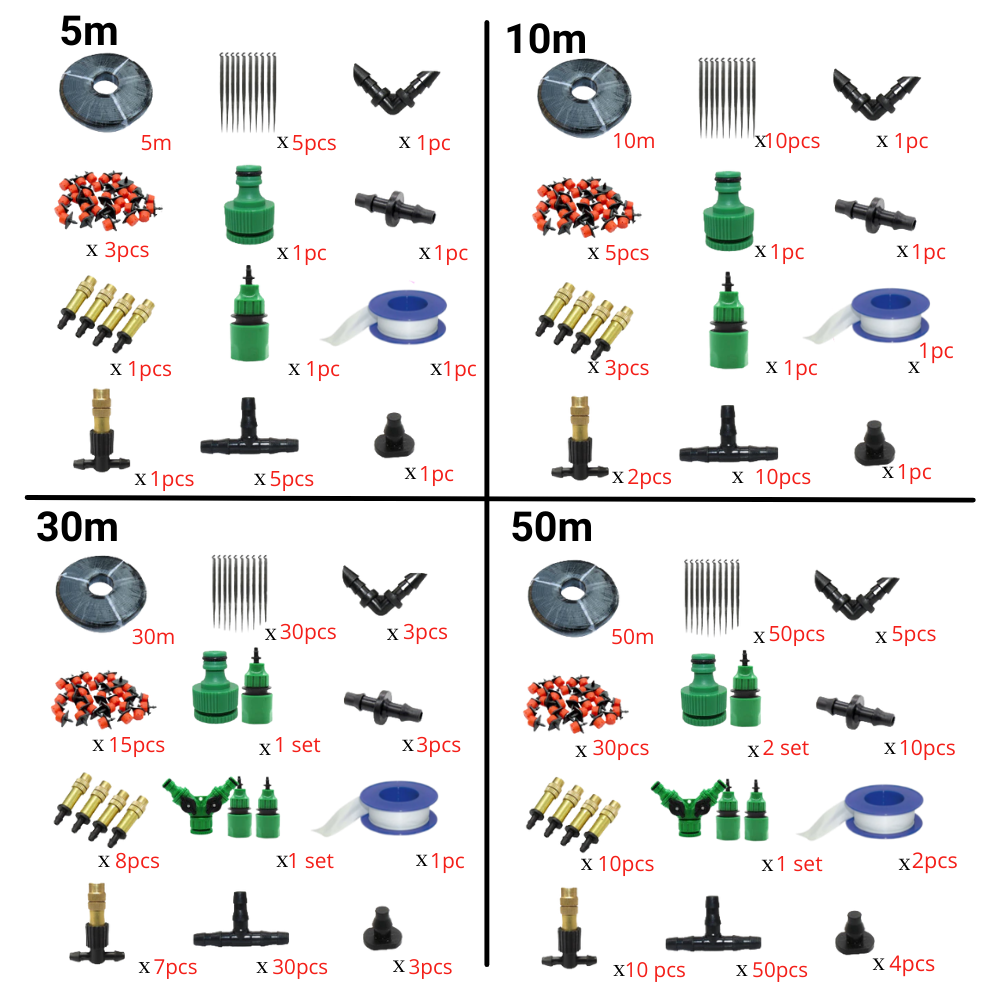 5m

5m x 5pcs x 1pc

x 3pcs x 1pc x 1pc

x 1pcs x 1pc x 1pc

x 1pcs x 5pcs x 1pc

10m

10m x 10pcs x 1pc

x 5pcs x 1pc x 1pc

x 3pcs x 1pc x 1pc

x 2pcs x 10pcs x 1pc

30m

30m x 30pcs x 3pcs

x 15pcs x 1 set x 3pcs

x 8pcs x 1 set x 1pc

x 7pcs x 30pcs x 3pcs

50m

50m x 50pcs x 5pcs

x 30pcs x 2 set x 10pcs

x 10pcs x 1 set x 2pcs

x 10 pcs x 50pcs x 4pcs